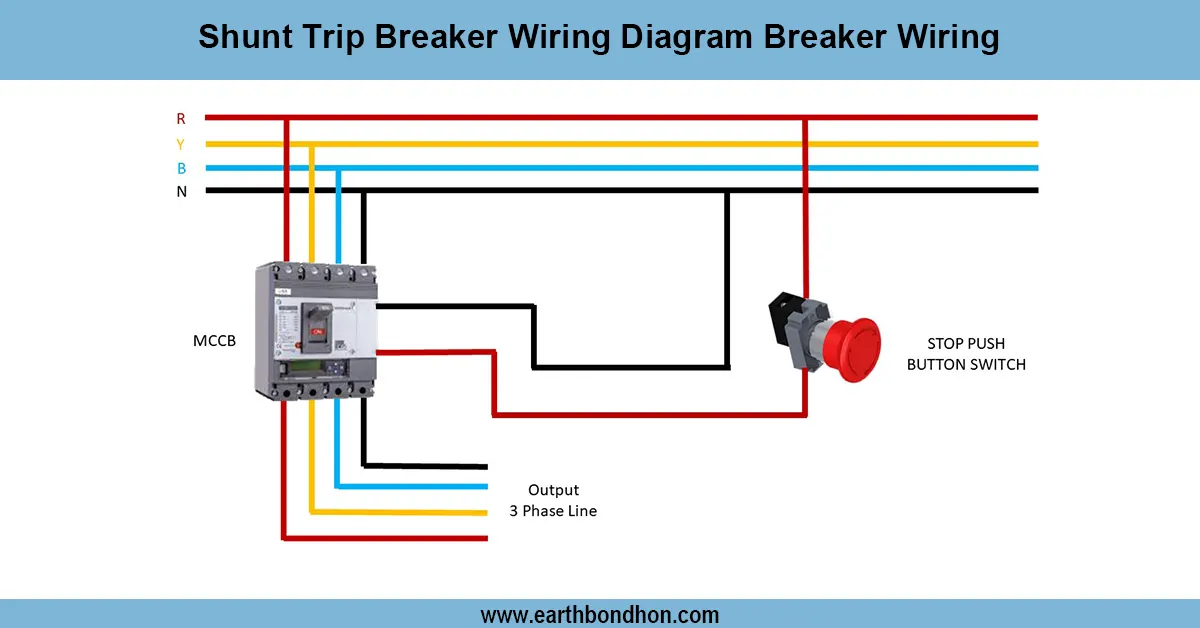 Shunt Trip Breaker Wiring Diagram Breaker Wiring

R
Y
B
N

MCCB

STOP PUSH
BUTTON SWITCH

Output
3 Phase Line

www.earthbondhon.com